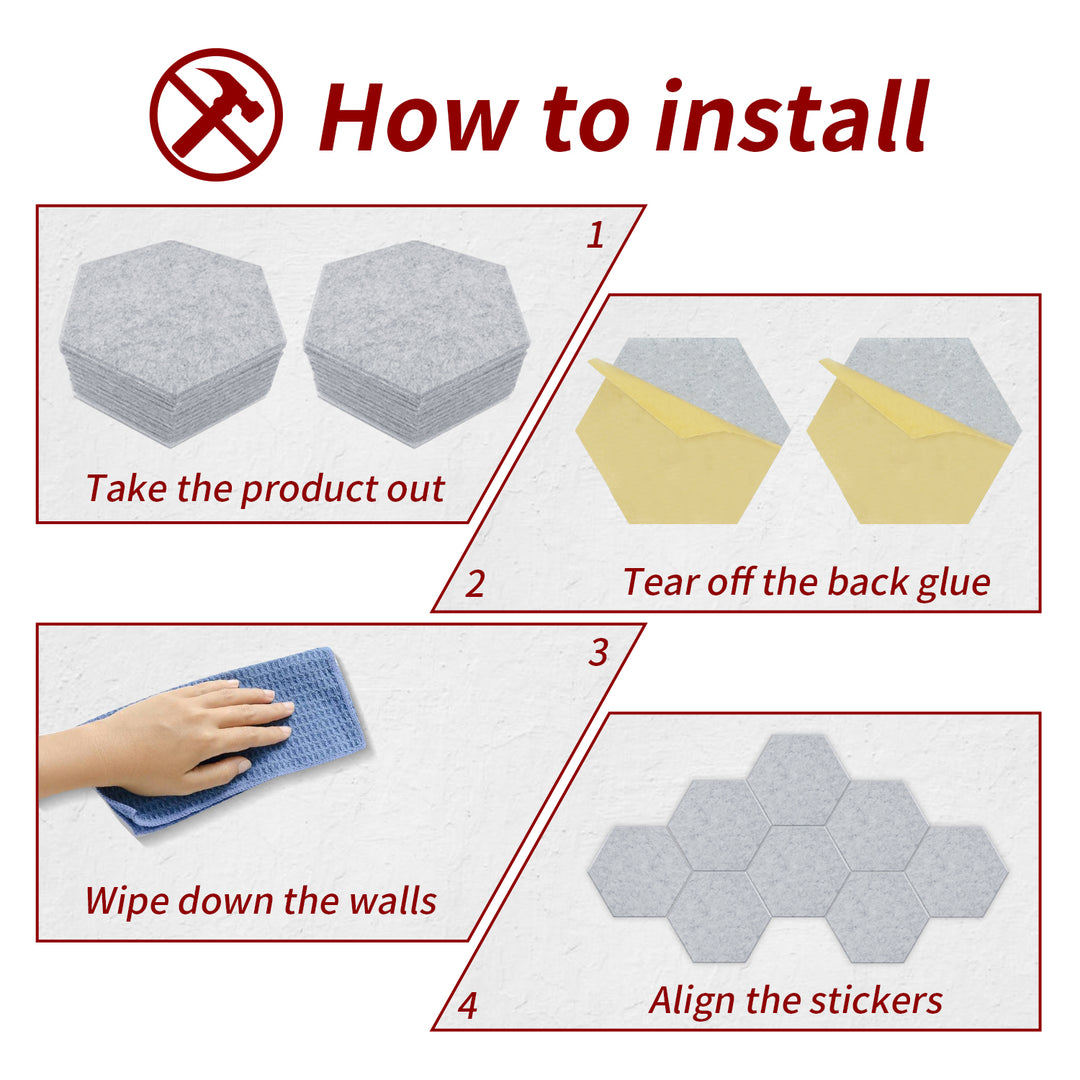 How to install

1

Take the product out

2

Tear off the back glue

3

Wipe down the walls

4

Align the stickers