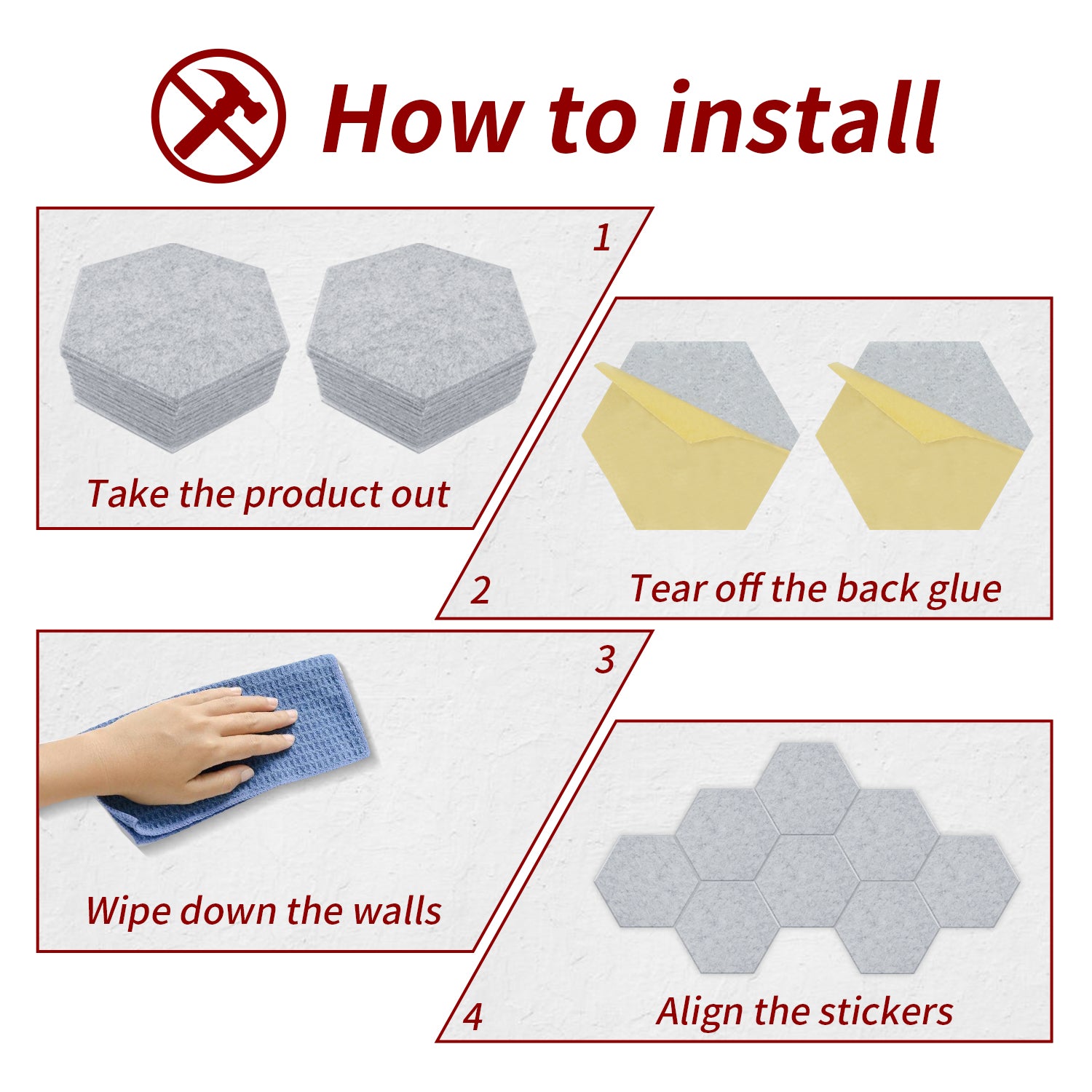 How to install

1

Take the product out

2

Tear off the back glue

3

Wipe down the walls

4

Align the stickers